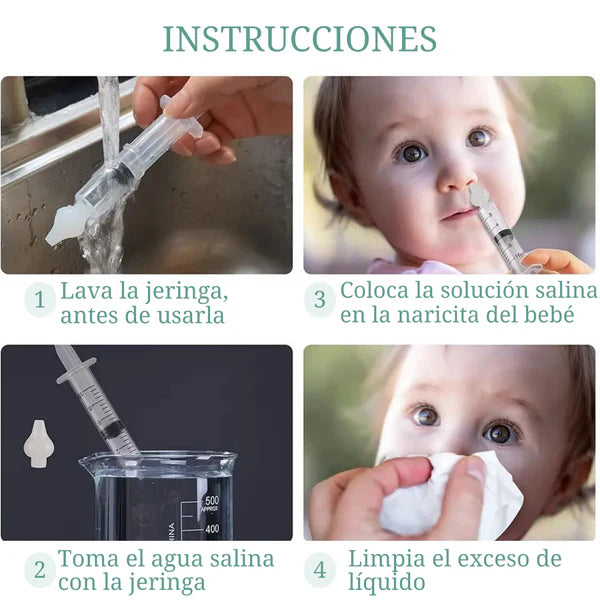 INSTRUCCIONES

1 Lava la jeringa, antes de usarla

3 Coloca la solución salina en la naricita del bebé

500
APPROX
400

2 Toma el agua salina con la jeringa

4 Limpia el exceso de líquido