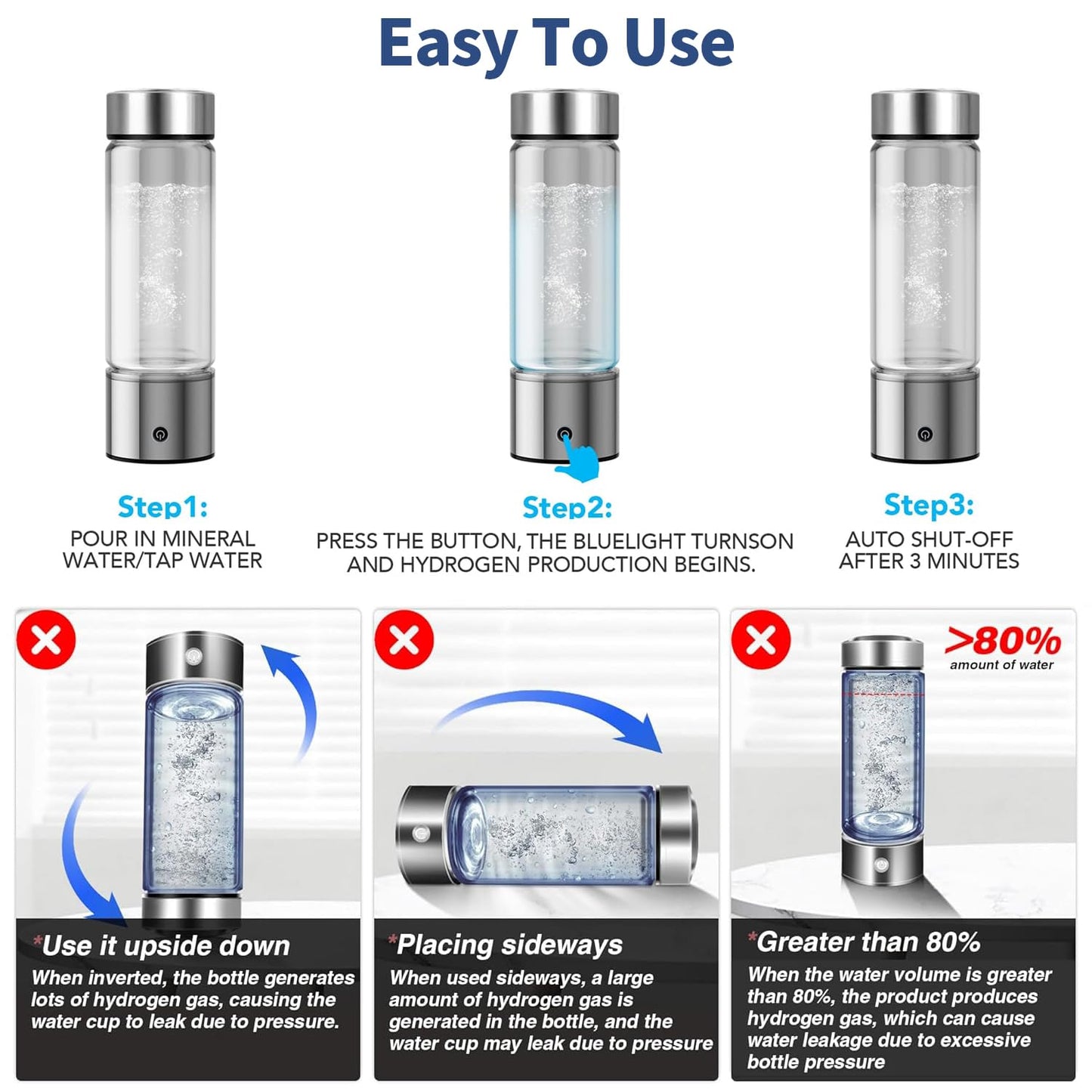 Easy To Use

Step1:
POUR IN MINERAL WATER/TAP WATER

Step2:
PRESS THE BUTTON, THE BLUELIGHT TURNSON AND HYDROGEN PRODUCTION BEGINS.

Step3:
AUTO SHUT-OFF AFTER 3 MINUTES

*Use it upside down
When inverted, the bottle generates lots of hydrogen gas, causing the water cup to leak due to pressure.

*Placing sideways
When used sideways, a large amount of hydrogen gas is generated in the bottle, and the water cup may leak due to pressure

>80%
amount of water

*Greater than 80%
When the water volume is greater than 80%, the product produces hydrogen gas, which can cause water leakage due to excessive bottle pressure