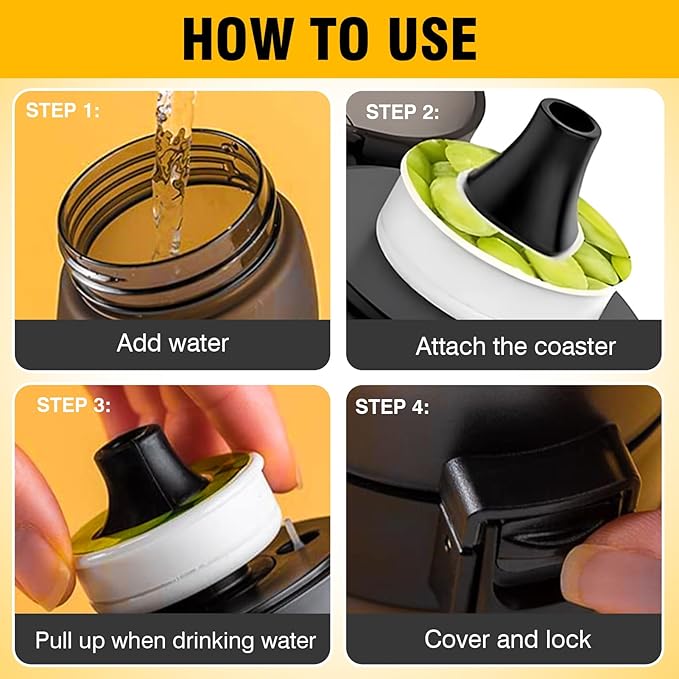 HOW TO USE

STEP 1:

Add water

STEP 2:

Attach the coaster

STEP 3:

Pull up when drinking water

STEP 4:

Cover and lock