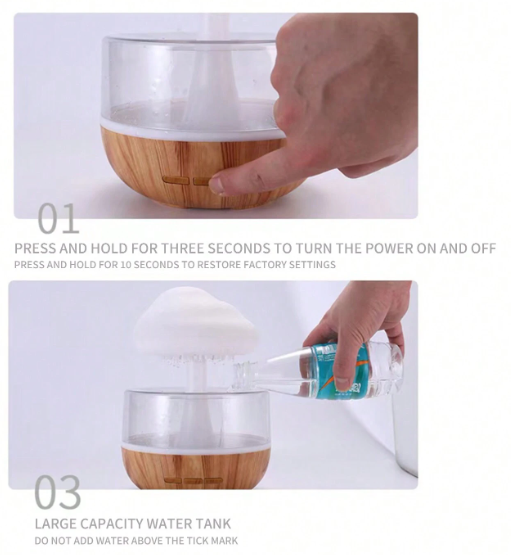 01

PRESS AND HOLD FOR THREE SECONDS TO TURN THE POWER ON AND OFF

PRESS AND HOLD FOR 10 SECONDS TO RESTORE FACTORY SETTINGS

03

LARGE CAPACITY WATER TANK

DO NOT ADD WATER ABOVE THE TICK MARK