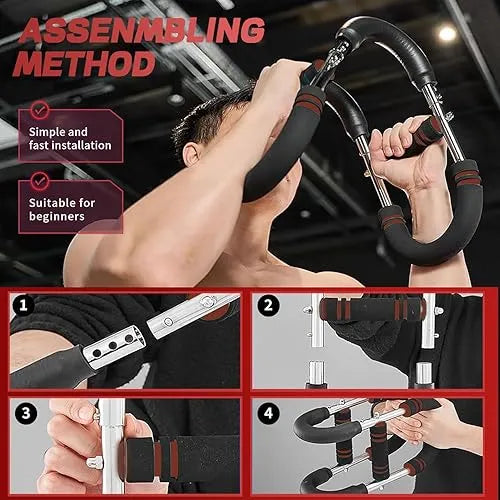 ASSENMBLING METHOD

Simple and fast installation

Suitable for beginners

1

2

3

4