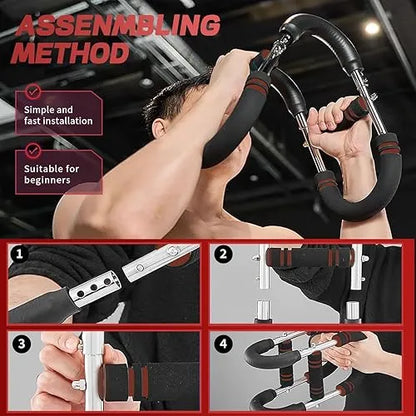 ASSENMBLING METHOD

Simple and fast installation

Suitable for beginners

1

2

3

4